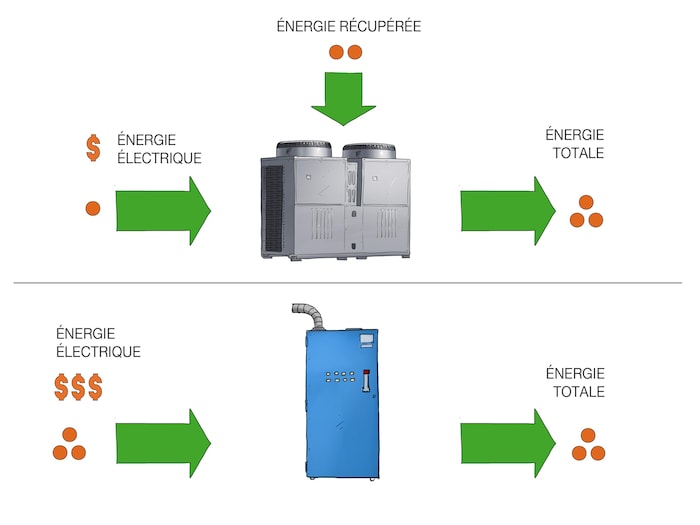 ÉNERGIE RÉCUPÉRÉE

$ ÉNERGIE ÉLECTRIQUE

ÉNERGIE TOTALE

ÉNERGIE ÉLECTRIQUE

$$$

ÉNERGIE TOTALE