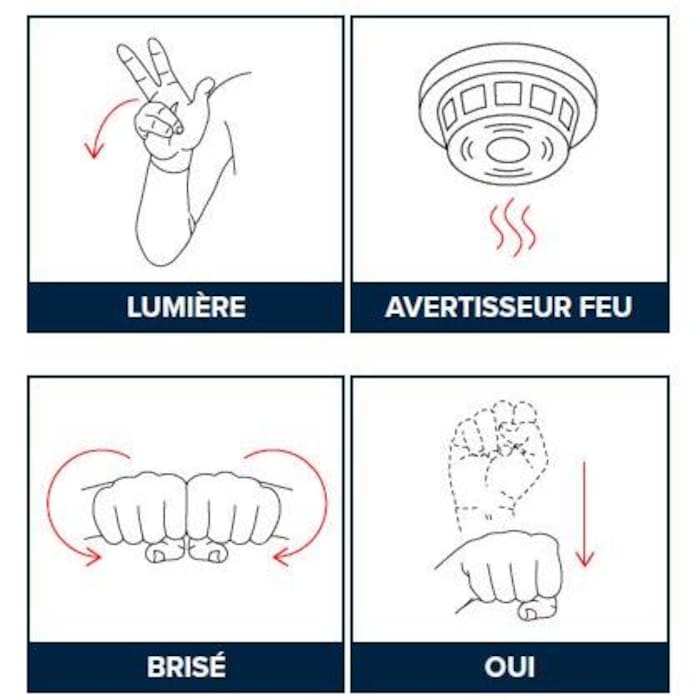 LUMIÈRE

AVERTISSEUR FEU

BRISÉ

OUI