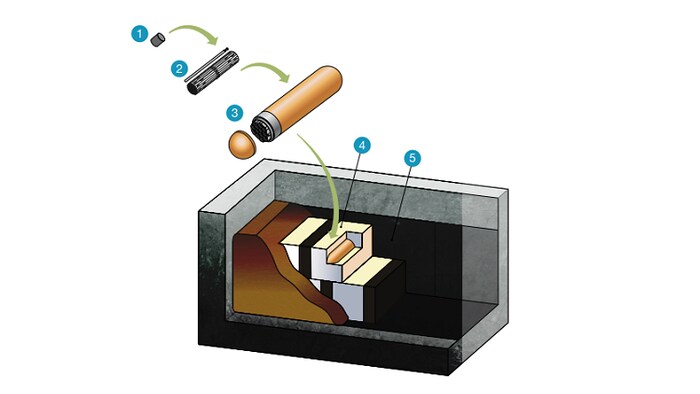 1
2
3
4
5